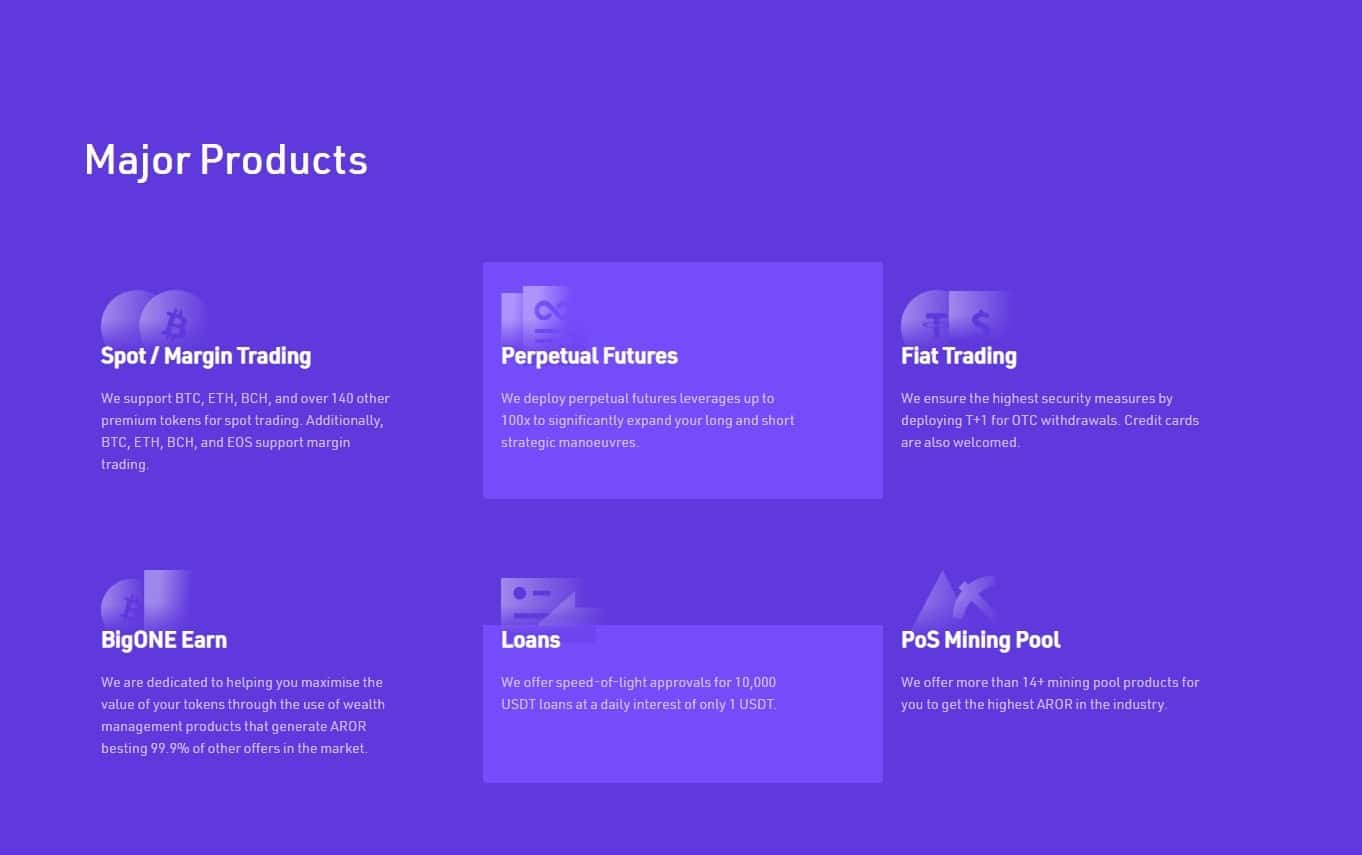 Major Products

Spot / Margin Trading

We support BTC, ETH, BCH, and over 140 other premium tokens for spot trading. Additionally, BTC, ETH, BCH, and EOS support margin trading.

Perpetual Futures

We deploy perpetual futures leverages up to 100x to significantly expand your long and short strategic manoeuvres.

Fiat Trading

We ensure the highest security measures by deploying T+1 for OTC withdrawals. Credit cards are also welcomed.

BigONE Earn

We are dedicated to helping you maximise the value of your tokens through the use of wealth management products that generate AROR besting 99.9% of other offers in the market.

Loans

We offer speed-of-light approvals for 10,000 USDT loans at a daily interest of only 1 USDT.

PoS Mining Pool

We offer more than 14+ mining pool products for you to get the highest AROR in the industry.